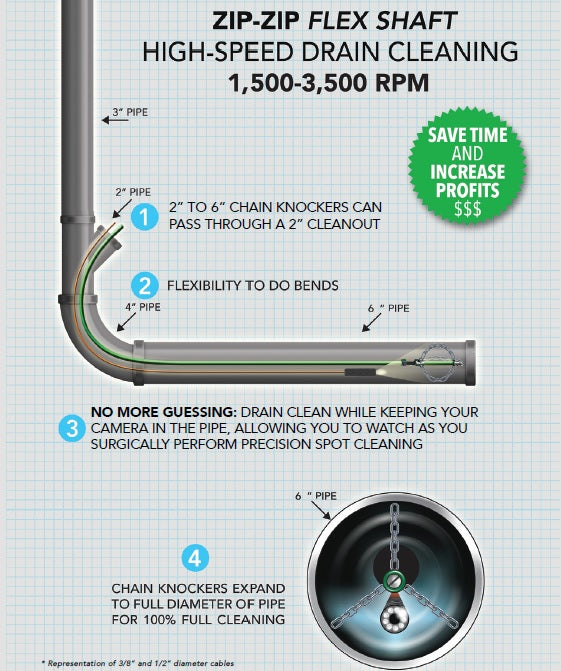 ZIP-ZIP FLEX SHAFT
HIGH-SPEED DRAIN CLEANING
1,500-3,500 RPM

3" PIPE

SAVE TIME AND INCREASE PROFITS $$$

2" PIPE

1 2" TO 6" CHAIN KNOCKERS CAN PASS THROUGH A 2" CLEANOUT

2 FLEXIBILITY TO DO BENDS

4" PIPE

6 " PIPE

3 NO MORE GUESSING: DRAIN CLEAN WHILE KEEPING YOUR CAMERA IN THE PIPE, ALLOWING YOU TO WATCH AS YOU SURGICALLY PERFORM PRECISION SPOT CLEANING

6 " PIPE

4

CHAIN KNOCKERS EXPAND TO FULL DIAMETER OF PIPE FOR 100% FULL CLEANING

* Representation of 3/8" and 1/2" diameter cables